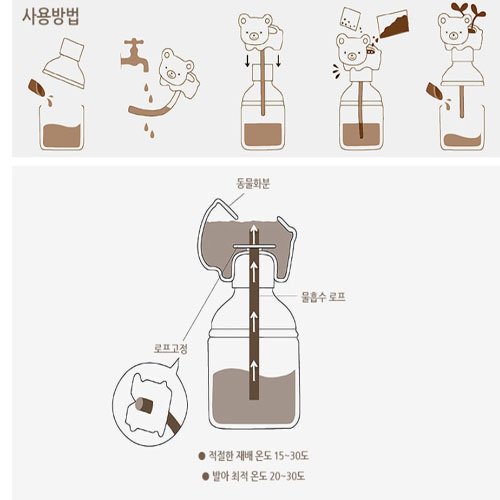 사용방법

동물화분

물흡수 로프

로프고정

● 적절한 재배 온도 15~30도

● 발아 최적 온도 20~30도